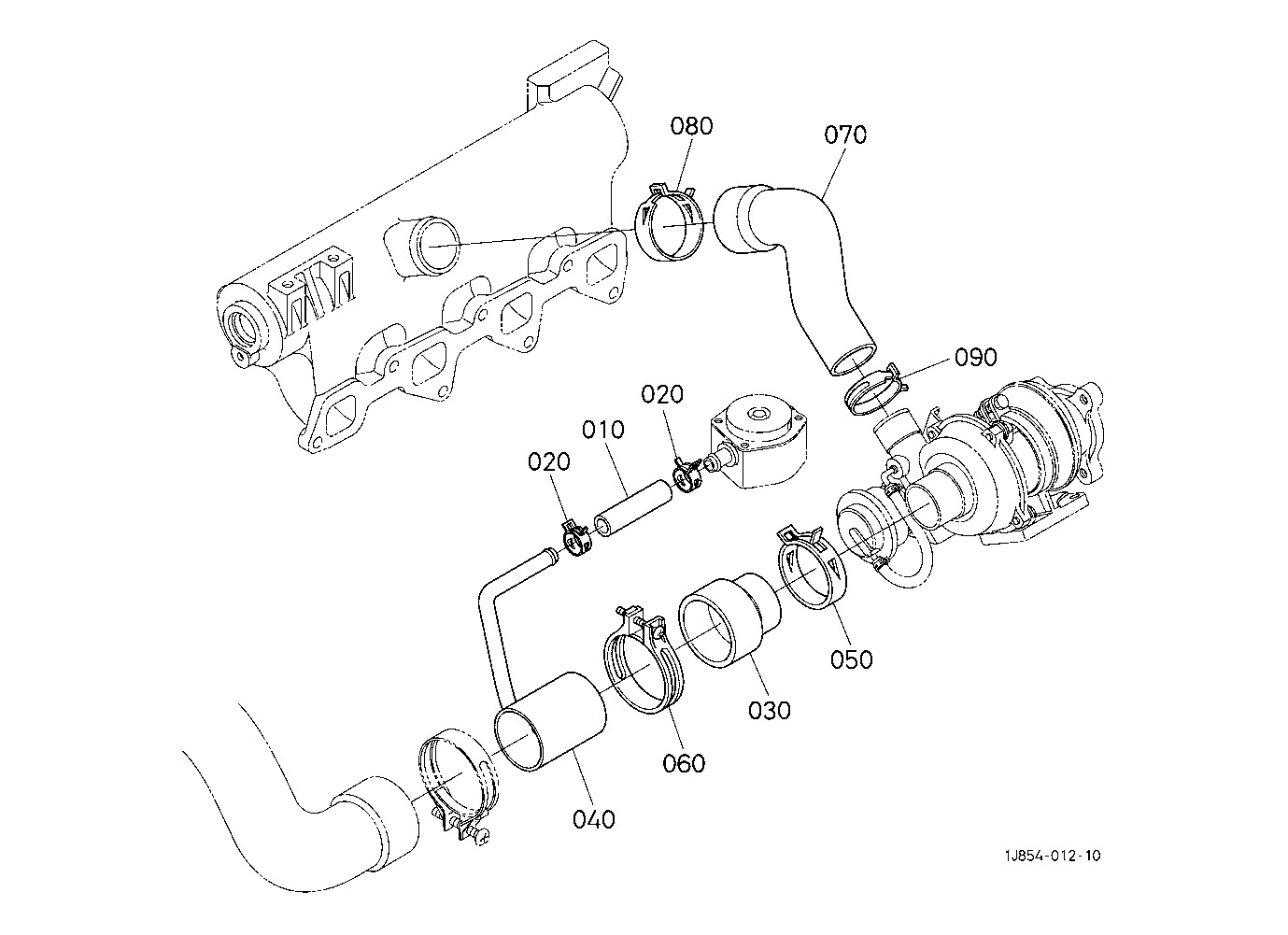 080
070
090
020
010
020
050
030
060
040
1J854-012-10